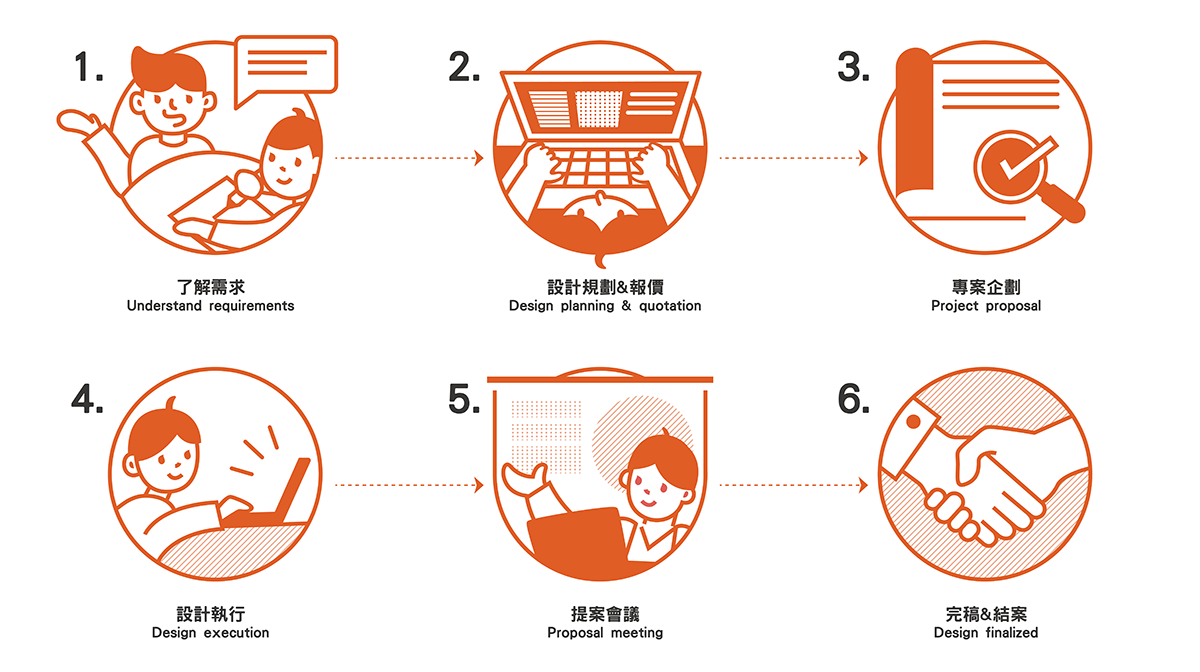 1.

了解需求
Understand requirements

2.

設計規劃&報價
Design planning & quotation

3.

專案企劃
Project proposal

4.

設計執行
Design execution

5.

提案會議
Proposal meeting

6.

完稿&結案
Design finalized